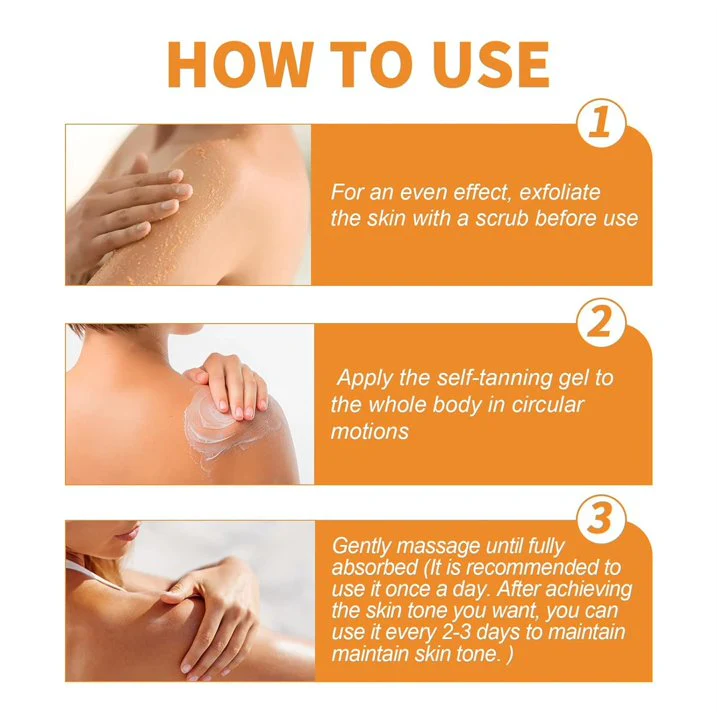 HOW TO USE

1

For an even effect, exfoliate the skin with a scrub before use

2

Apply the self-tanning gel to the whole body in circular motions

3

Gently massage until fully absorbed (It is recommended to use it once a day. After achieving the skin tone you want, you can use it every 2-3 days to maintain maintain skin tone. )